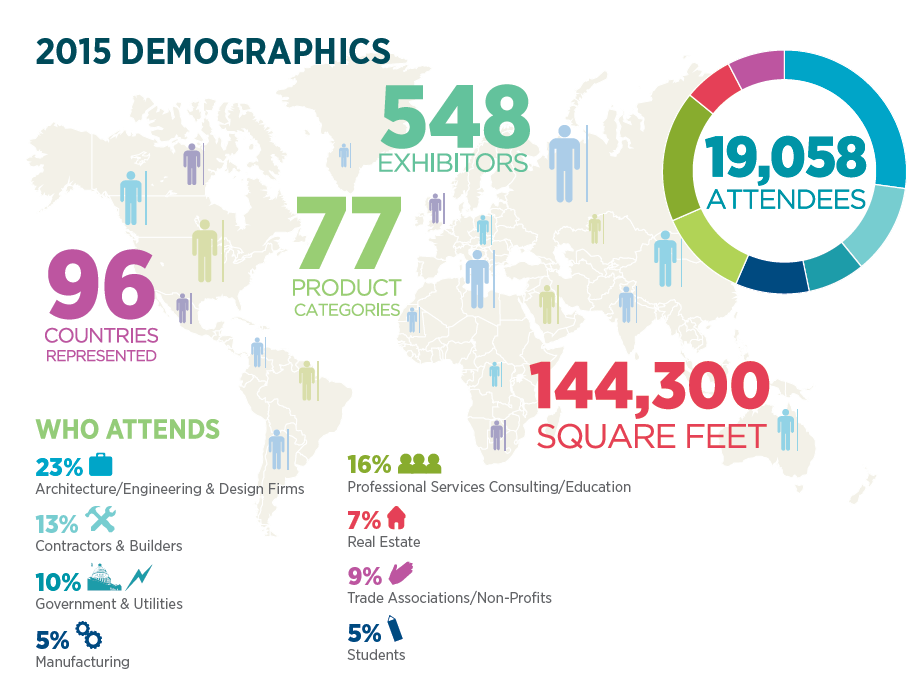 2015 DEMOGRAPHICS

548
EXHIBITORS

19,058
ATTENDEES

77
PRODUCT CATEGORIES

96
COUNTRIES REPRESENTED

144,300
SQUARE FEET

WHO ATTENDS

23%
Architecture/Engineering & Design Firms

13%
Contractors & Builders

10%
Government & Utilities

5%
Manufacturing

16%
Professional Services Consulting/Education

7%
Real Estate

9%
Trade Associations/Non-Profits

5%
Students